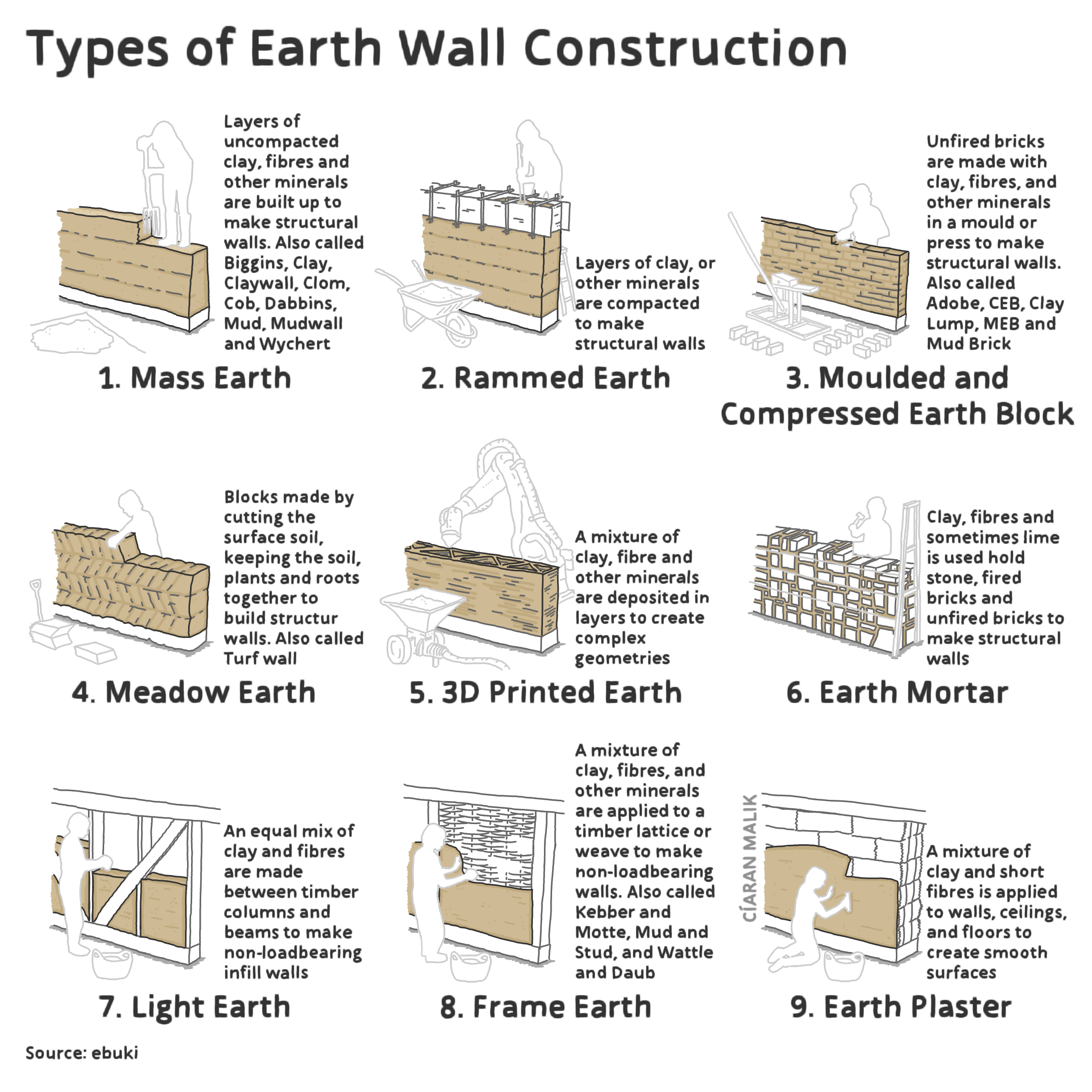 Types of Earth Wall Construction

Layers of uncompacted clay, fibres and other minerals are built up to make structural walls. Also called Biggins, Clay, Claywall, Clom, Cob, Dabbins, Mud, Mudwall and Wychert

1. Mass Earth

Layers of clay, or other minerals are compacted to make structural walls

2. Rammed Earth

Unfired bricks are made with clay, fibres, and other minerals in a mould or press to make structural walls. Also called Adobe, CEB, Clay Lump, MEB and Mud Brick

3. Moulded and Compressed Earth Block

Blocks made by cutting the surface soil, keeping the soil, plants and roots together to build structur walls. Also called Turf wall

4. Meadow Earth

A mixture of clay, fibre and other minerals are deposited in layers to create complex geometries

5. 3D Printed Earth

Clay, fibres and sometimes lime is used hold stone, fired bricks and unfired bricks to make structural walls

6. Earth Mortar

An equal mix of clay and fibres are made between timber columns and beams to make non-loadbearing infill walls

7. Light Earth

A mixture of clay, fibres, and other minerals are applied to a timber lattice or weave to make non-loadbearing walls. Also called Kebber and Motte, Mud and Stud, and Wattle and Daub

8. Frame Earth

CÍARAN MALIK

A mixture of clay and short fibres is applied to walls, ceilings, and floors to create smooth surfaces

9. Earth Plaster

Source: ebuki