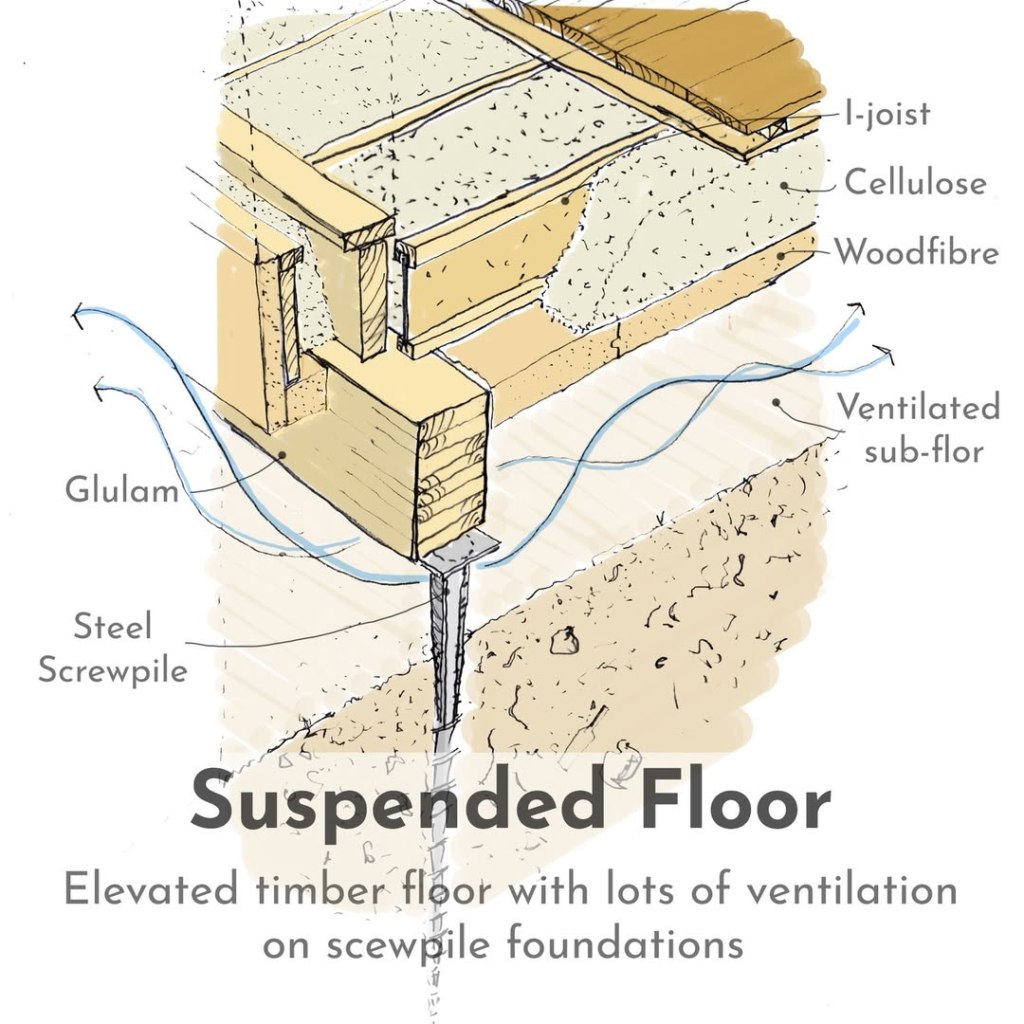 I-joist
Cellulose
Woodfibre
Ventilated sub-flor
Glulam
Steel Screwpile

Suspended Floor

Elevated timber floor with lots of ventilation on scewpile foundations